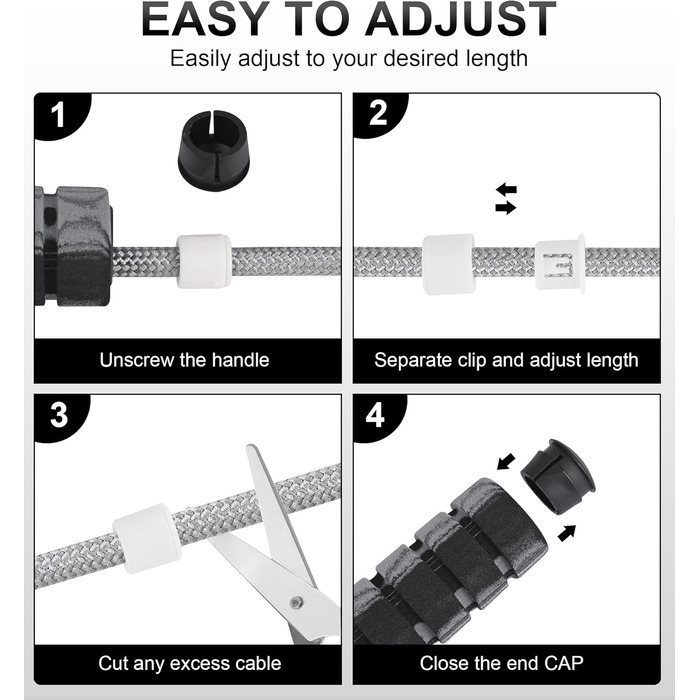 EASY TO ADJUST
Easily adjust to your desired length

1
Unscrew the handle

2
Separate clip and adjust length

3
Cut any excess cable

4
Close the end CAP