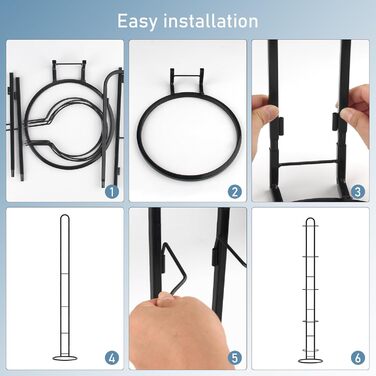 Easy installation

1

2

3

4

5

6