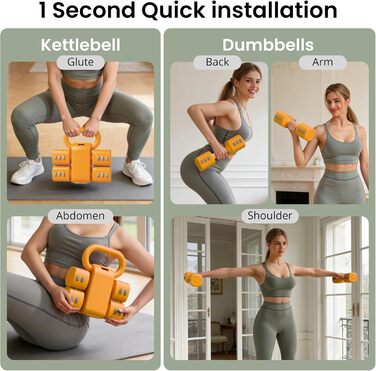 1 Second Quick installation

Kettlebell

Glute

Abdomen

Dumbbells

Back

Arm

Shoulder