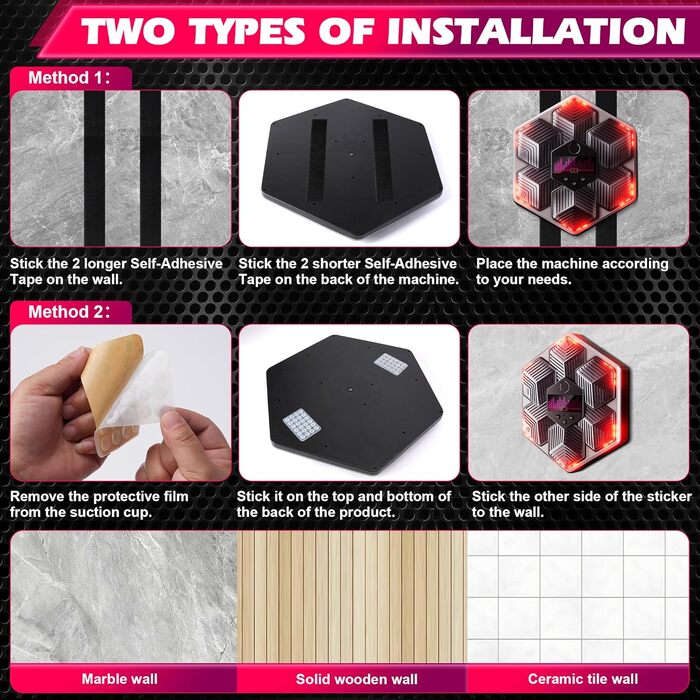 TWO TYPES OF INSTALLATION

Method 1:

Stick the 2 longer Self-Adhesive Tape on the wall.

Stick the 2 shorter Self-Adhesive Tape on the back of the machine.

Place the machine according to your needs.

Method 2:

Remove the protective film from the suction cup.

Stick it on the top and bottom of the back of the product.

Stick the other side of the sticker to the wall.

Marble wall

Solid wooden wall

Ceramic tile wall