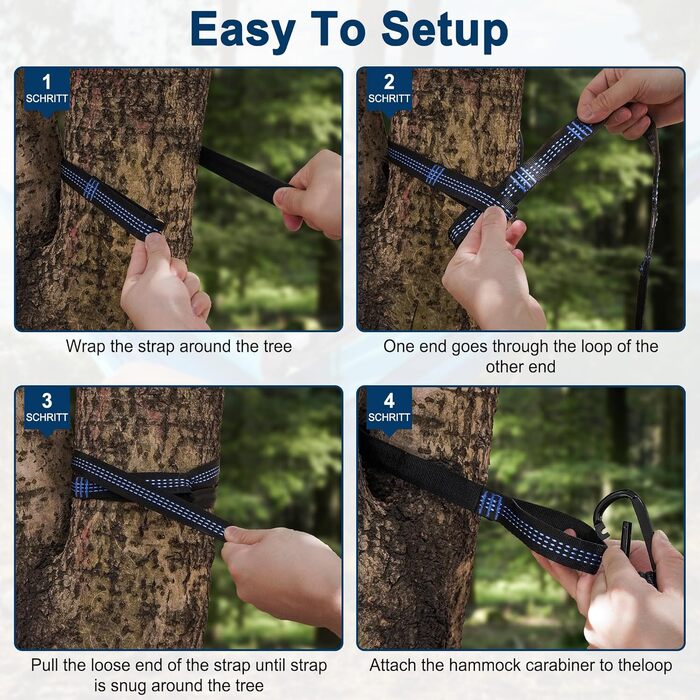 Easy To Setup

1
SCHRITT

Wrap the strap around the tree

2
SCHRITT

One end goes through the loop of the other end

3
SCHRITT

Pull the loose end of the strap until strap is snug around the tree

4
SCHRITT

Attach the hammock carabiner to theloop