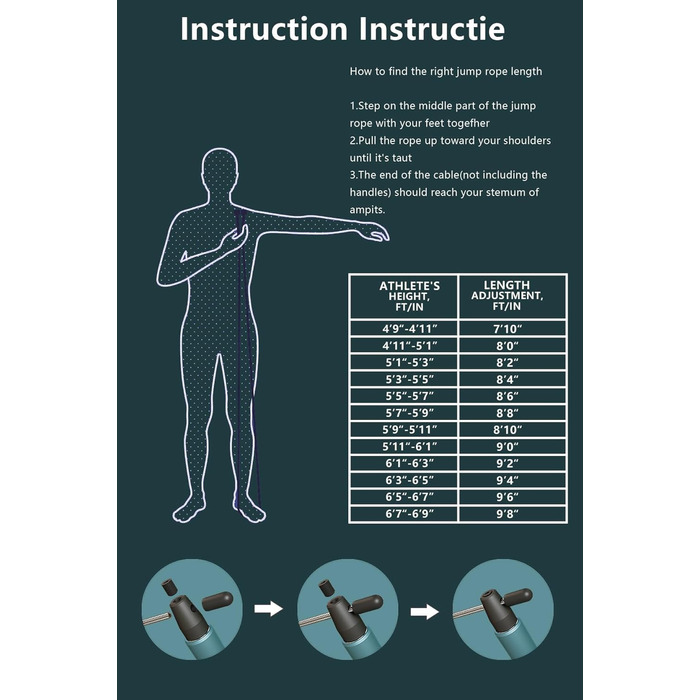 Instruction Instructie

How to find the right jump rope length

1.Step on the middle part of the jump rope with your feet togefher
2.Pull the rope up toward your shoulders until it's taut
3.The end of the cable(not including the handles) should reach your stemum of ampits.

| ATHLETE'S HEIGHT, FT/IN | LENGTH ADJUSTMENT, FT/IN |
|---|---|
| 4'9"-4'11" | 7'10" |
| 4'11"-5'1" | 8'0" |
| 5'1"-5'3" | 8'2" |
| 5'3"-5'5" | 8'4" |
| 5'5"-5'7" | 8'6" |
| 5'7"-5'9" | 8'8" |
| 5'9"-5'11" | 8'10" |
| 5'11"-6'1" | 9'0" |
| 6'1"-6'3" | 9'2" |
| 6'3"-6'5" | 9'4" |
| 6'5"-6'7" | 9'6" |
| 6'7"-6'9" | 9'8" |