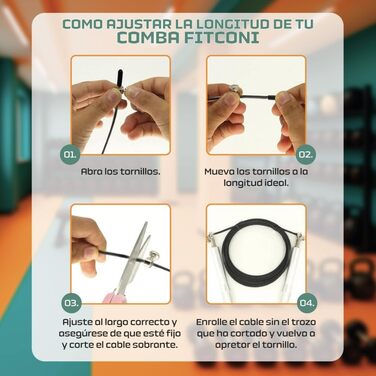 COMO AJUSTAR LA LONGITUD DE TU
COMBA FITCONI

01.
Abra los tornillos.

02.
Mueva los tornillos a la longitud ideal.

03.
Ajuste al largo correcto y asegúrese de que esté fijo y corte el cable sobrante.

04.
Enrolle el cable sin el trozo que ha cortado y vuelva a apretar el tornillo.