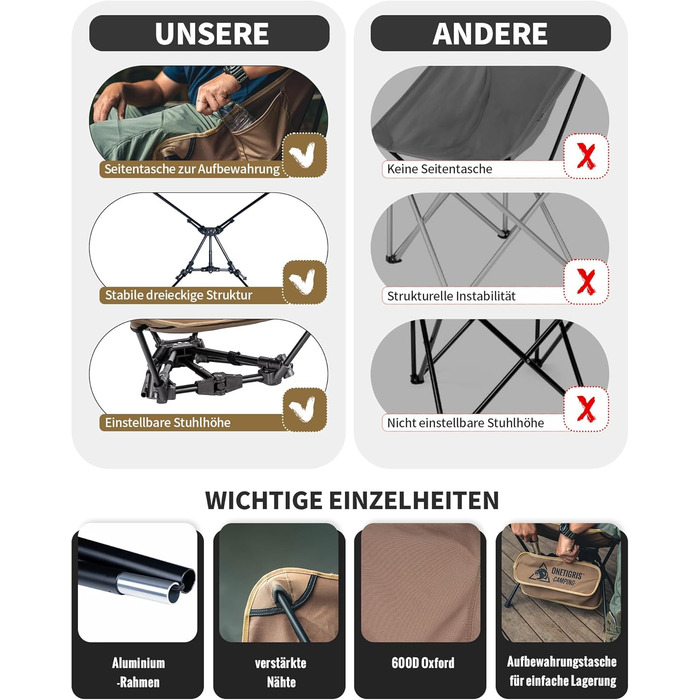 UNSERE

Seitentasche zur Aufbewahrung

Stabile dreieckige Struktur

Einstellbare Stuhlhöhe

ANDERE

Keine Seitentasche

Strukturelle Instabilität

Nicht einstellbare Stuhlhöhe

WICHTIGE EINZELHEITEN

Aluminium -Rahmen

verstärkte Nähte

600D Oxford

ONETIGRIS CAMPING

Aufbewahrungstasche für einfache Lagerung