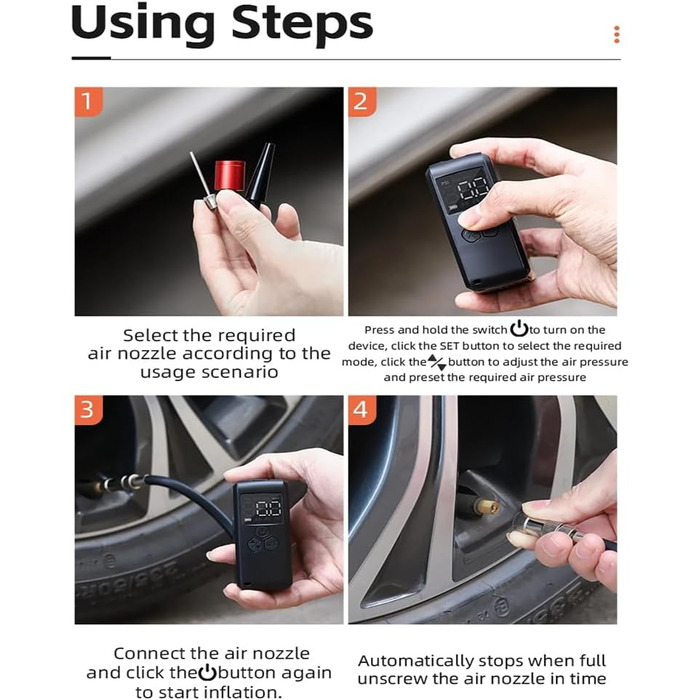 Using Steps

1

Select the required air nozzle according to the usage scenario

2

PSI

0.0

Press and hold the switch to turn on the device, click the SET button to select the required mode, click the button to adjust the air pressure and preset the required air pressure

3

0.0

Connect the air nozzle and click the button again to start inflation.

4

Automatically stops when full unscrew the air nozzle in time