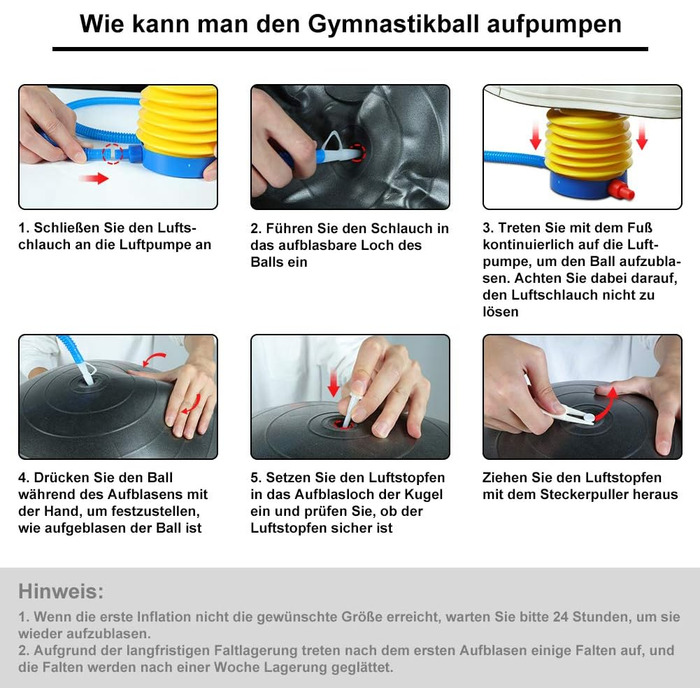 Wie kann man den Gymnastikball aufpumpen

1. Schließen Sie den Luftschlauch an die Luftpumpe an

2. Führen Sie den Schlauch in das aufblasbare Loch des Balls ein

3. Treten Sie mit dem Fuß kontinuierlich auf die Luftpumpe, um den Ball aufzublasen. Achten Sie dabei darauf, den Luftschlauch nicht zu lösen

4. Drücken Sie den Ball während des Aufblasens mit der Hand, um festzustellen, wie aufgeblasen der Ball ist

5. Setzen Sie den Luftstopfen in das Aufblasloch der Kugel ein und prüfen Sie, ob der Luftstopfen sicher ist

Ziehen Sie den Luftstopfen mit dem Steckerpuller heraus

Hinweis:
1. Wenn die erste Inflation nicht die gewünschte Größe erreicht, warten Sie bitte 24 Stunden, um sie wieder aufzublasen.
2. Aufgrund der langfristigen Faltlagerung treten nach dem ersten Aufblasen einige Falten auf, und die Falten werden nach einer Woche Lagerung geglättet.