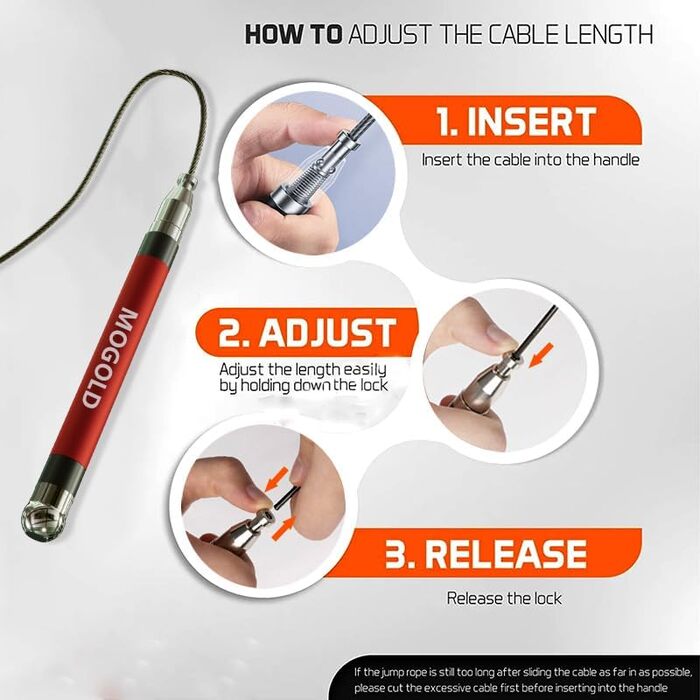 HOW TO ADJUST THE CABLE LENGTH

MOGOLD

1. INSERT

Insert the cable into the handle

2. ADJUST

Adjust the length easily by holding down the lock

3. RELEASE

Release the lock

If the jump rope is still too long after sliding the cable as far in as possible, please cut the excessive cable first before inserting into the handle