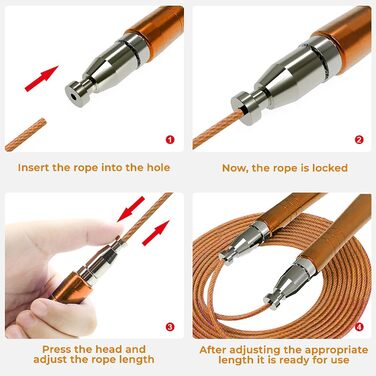 1

Insert the rope into the hole

2

Now, the rope is locked

3

Press the head and adjust the rope length

4

After adjusting the appropriate length it is ready for use