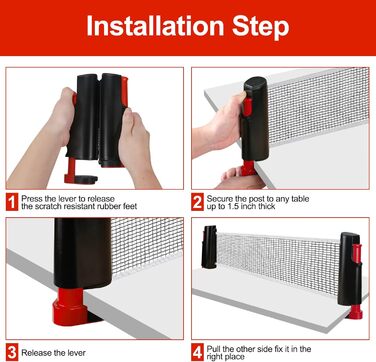 Installation Step

1 Press the lever to release the scratch resistant rubber feet

2 Secure the post to any table up to 1.5 inch thick

3 Release the lever

4 Pull the other side fix it in the right place