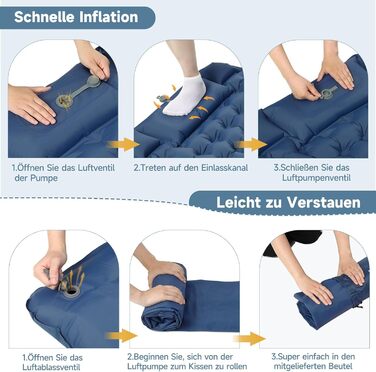 Schnelle Inflation

1.Öffnen Sie das Luftventil der Pumpe

2.Treten auf den Einlasskanal

3.Schließen Sie das Luftpumpenventil

Leicht zu Verstauen

1.Öffnen Sie das Luftablassventil

2.Beginnen Sie, sich von der Luftpumpe zum Kissen zu rollen

3.Super einfach in den mitgelieferten Beutel