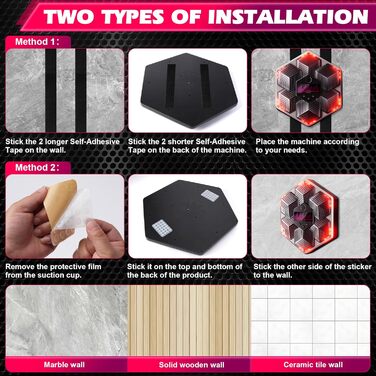 TWO TYPES OF INSTALLATION

Method 1:

Stick the 2 longer Self-Adhesive Tape on the wall.

Stick the 2 shorter Self-Adhesive Tape on the back of the machine.

Place the machine according to your needs.

Method 2:

Remove the protective film from the suction cup.

Stick it on the top and bottom of the back of the product.

Stick the other side of the sticker to the wall.

Marble wall

Solid wooden wall

Ceramic tile wall