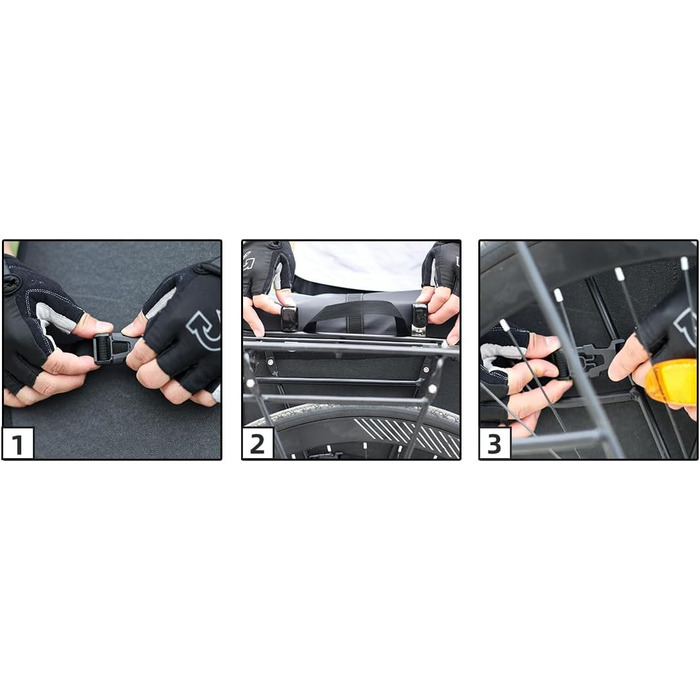 1

2

3