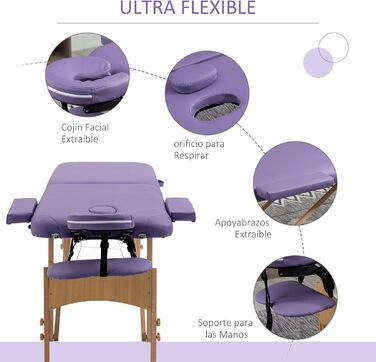 ULTRA FLEXIBLE

Cojín Facial Extraíble

orificio para Respirar

Apoyabrazos Extraíble

Soporte para las Manos