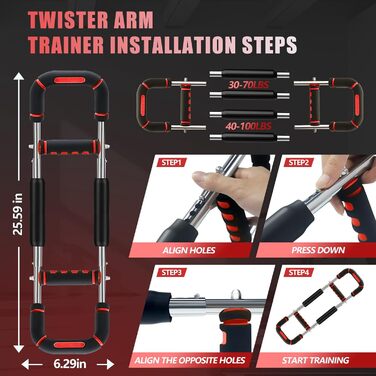 TWISTER ARM
TRAINER INSTALLATION STEPS

25.59 in

6.29in

30-70LBS

40-100LBS

STEP1

ALIGN HOLES

STEP2

PRESS DOWN

STEP3

ALIGN THE OPPOSITE HOLES

STEP4

START TRAINING