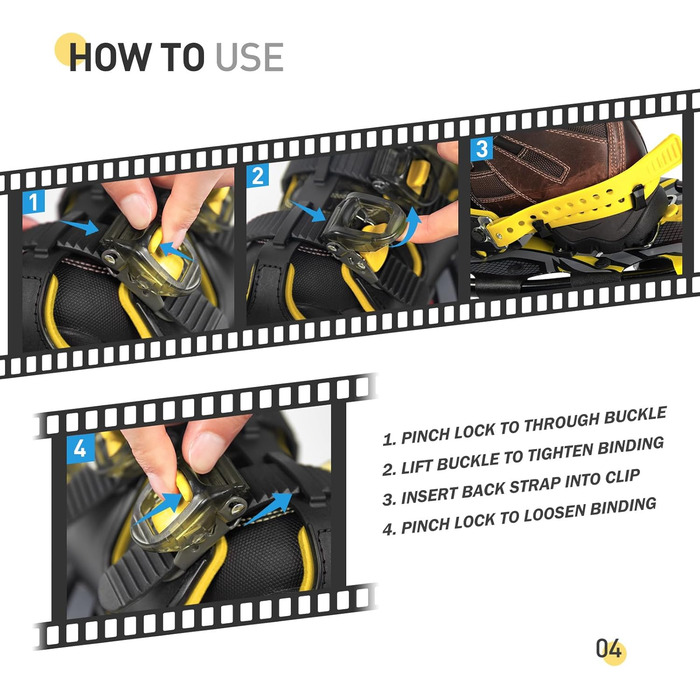 HOW TO USE

1

2

3

4

1. PINCH LOCK TO THROUGH BUCKLE
2. LIFT BUCKLE TO TIGHTEN BINDING
3. INSERT BACK STRAP INTO CLIP
4. PINCH LOCK TO LOOSEN BINDING

04