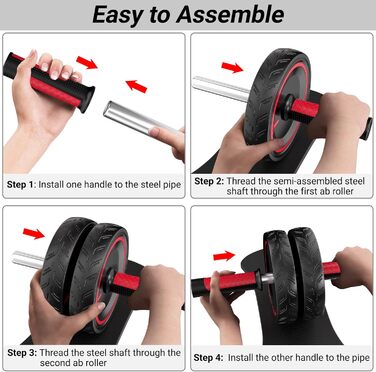 Easy to Assemble

Step 1: Install one handle to the steel pipe

Step 2: Thread the semi-assembled steel shaft through the first ab roller

Step 3: Thread the steel shaft through the second ab roller

Step 4: Install the other handle to the pipe