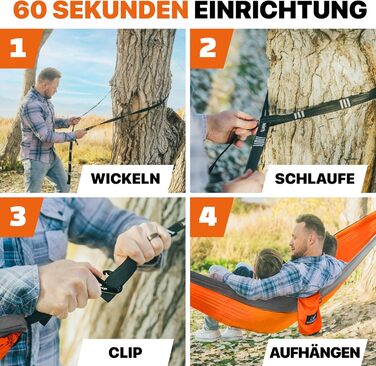 60 SEKUNDEN EINRICHTUNG

1

WICKELN

2

SCHLAUFE

3

CLIP

4

AUFHÄNGEN