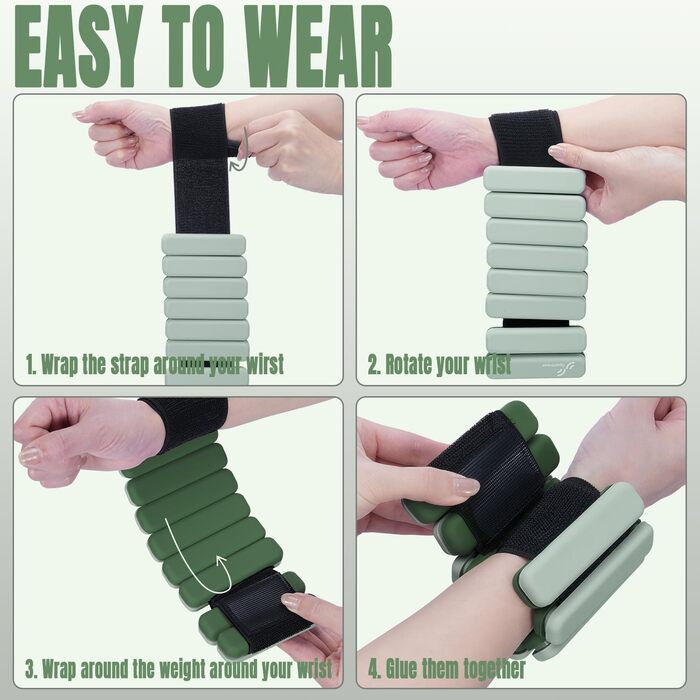 EASY TO WEAR

1. Wrap the strap around your wirst

2. Rotate your wrist

3. Wrap around the weight around your wrist

4. Glue them together