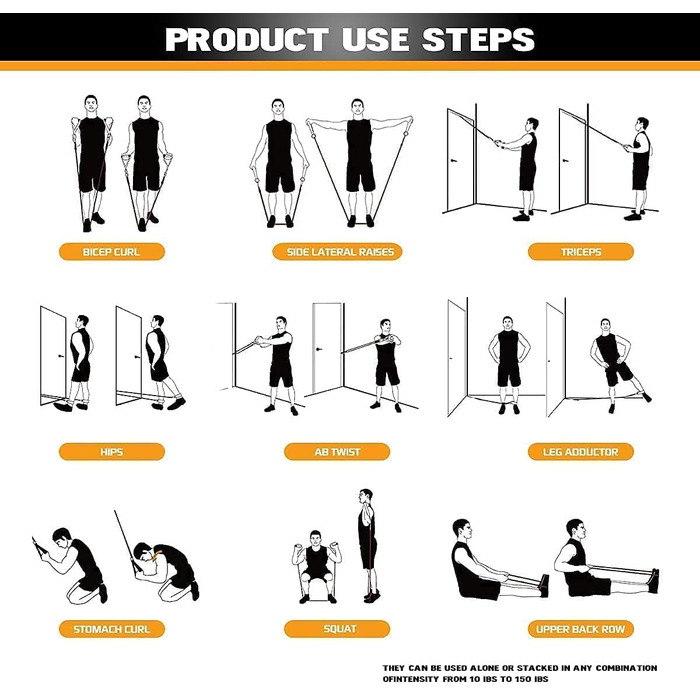 PRODUCT USE STEPS

BICEP CURL

SIDE LATERAL RAISES

TRICEPS

HIPS

AB TWIST

LEG ADDUCTOR

STOMACH CURL

SQUAT

UPPER BACK ROW

THEY CAN BE USED ALONE OR STACKED IN ANY COMBINATION OFINTENSITY FROM 10 IBS TO 150 IBS