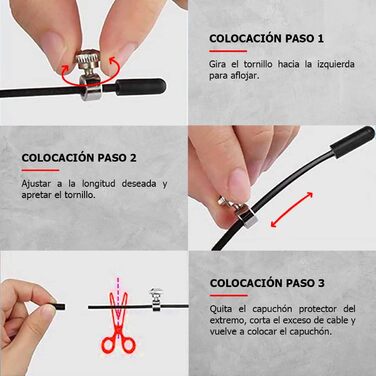 COLOCACIÓN PASO 1

Gira el tornillo hacia la izquierda para aflojar.

COLOCACIÓN PASO 2

Ajustar a la longitud deseada y apretar el tornillo.

COLOCACIÓN PASO 3

Quita el capuchón protector del extremo, corta el exceso de cable y vuelve a colocar el capuchón.