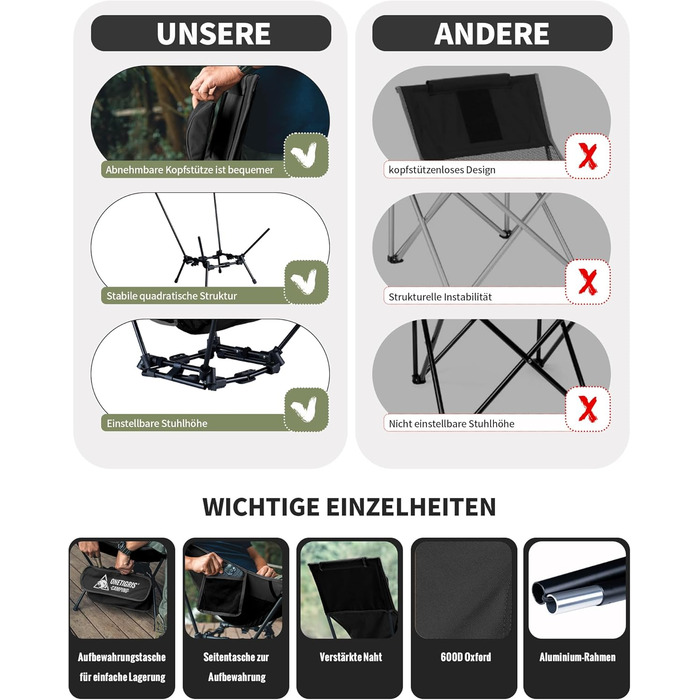 UNSERE

Abnehmbare Kopfstütze ist bequemer

Stabile quadratische Struktur

Einstellbare Stuhlhöhe

ANDERE

kopfstützenloses Design

Strukturelle Instabilität

Nicht einstellbare Stuhlhöhe

WICHTIGE EINZELHEITEN

ONETIGRIS CAMPING

Aufbewahrungstasche für einfache Lagerung

Seitentasche zur Aufbewahrung

Verstärkte Naht

600D Oxford

Aluminium-Rahmen