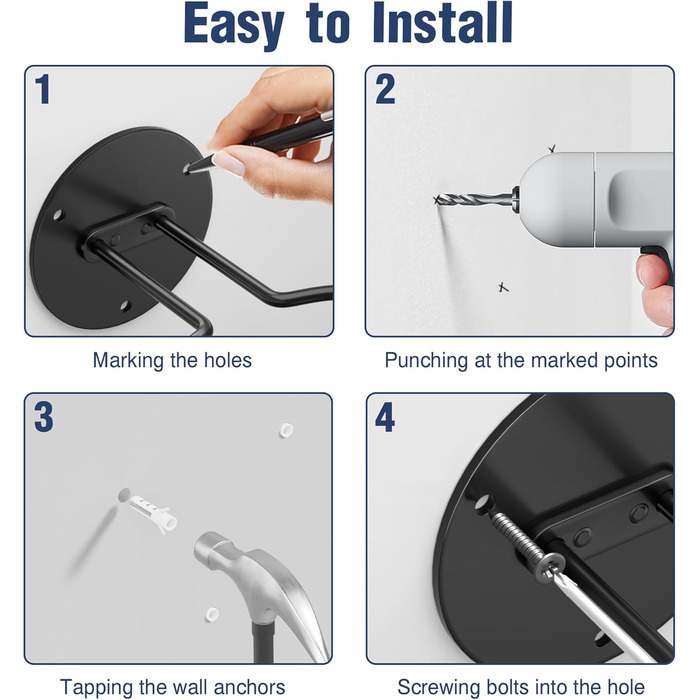 Easy to Install

1

Marking the holes

2

Punching at the marked points

3

Tapping the wall anchors

4

Screwing bolts into the hole