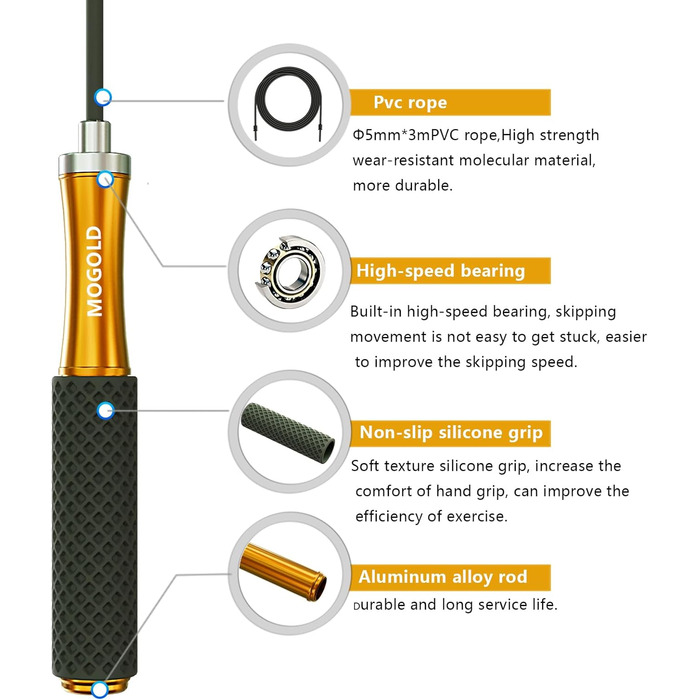 MOGOLD

Pvc rope

Φ5mm*3mPVC rope,High strength wear-resistant molecular material, more durable.

High-speed bearing

Built-in high-speed bearing, skipping movement is not easy to get stuck, easier to improve the skipping speed.

Non-slip silicone grip

Soft texture silicone grip, increase the comfort of hand grip, can improve the efficiency of exercise.

Aluminum alloy rod

Durable and long service life.