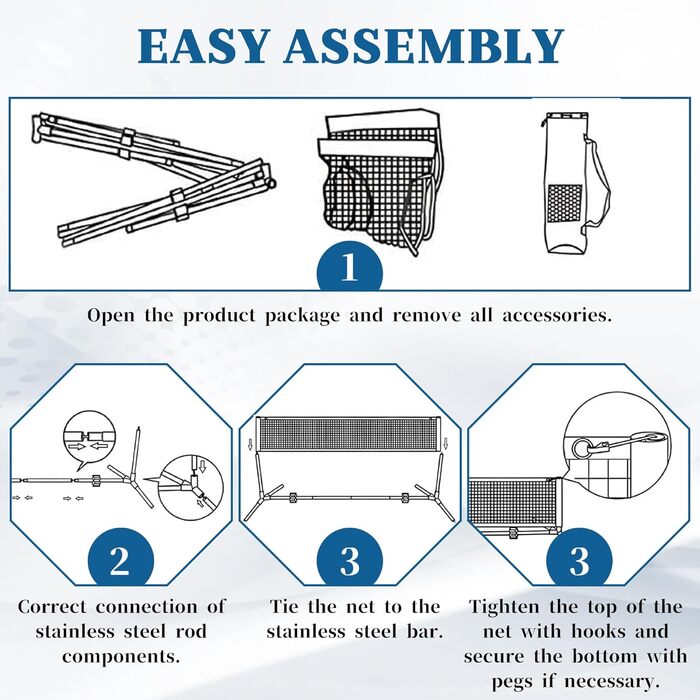 EASY ASSEMBLY

1

Open the product package and remove all accessories.

2

Correct connection of stainless steel rod components.

3

Tie the net to the stainless steel bar.

3

Tighten the top of the net with hooks and secure the bottom with pegs if necessary.