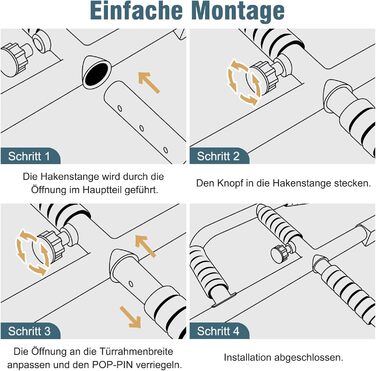 Einfache Montage

Schritt 1

Die Hakenstange wird durch die Öffnung im Hauptteil geführt.

Schritt 2

Den Knopf in die Hakenstange stecken.

Schritt 3

Die Öffnung an die Türrahmenbreite anpassen und den POP-PIN verriegeln.

Schritt 4

Installation abgeschlossen.