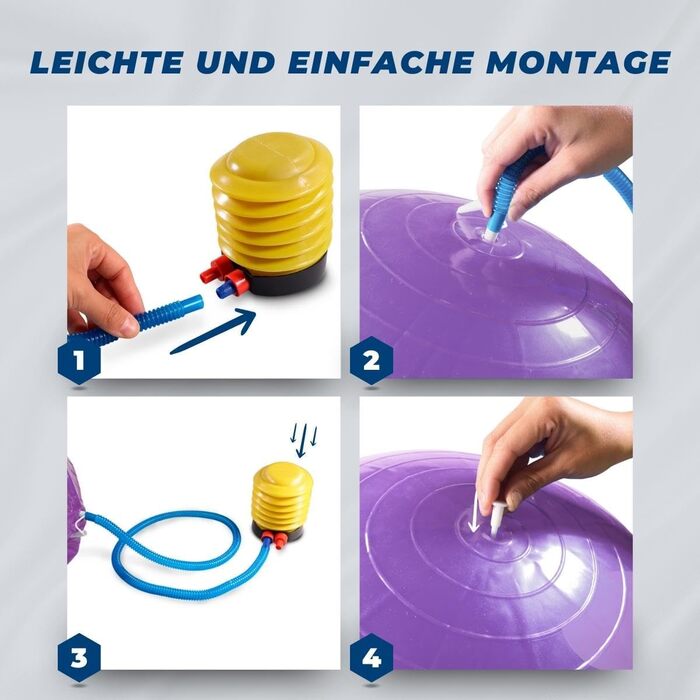 LEICHTE UND EINFACHE MONTAGE

1

2

3

4