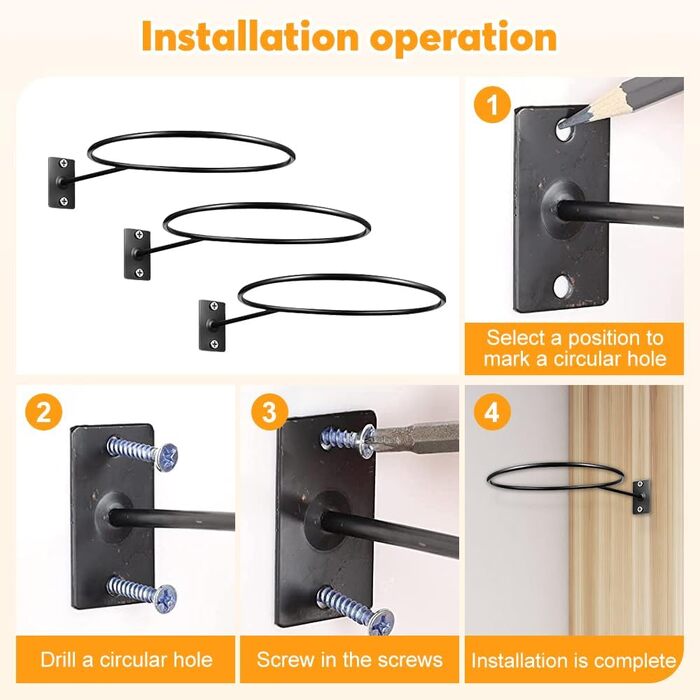 Installation operation

1

Select a position to mark a circular hole

2

Drill a circular hole

3

Screw in the screws

4

Installation is complete