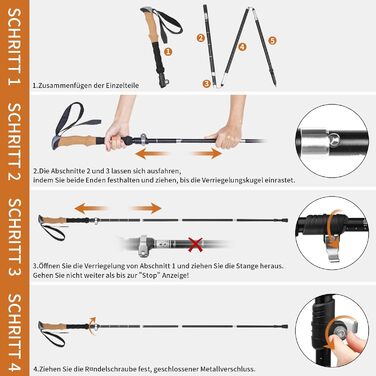 SCHRITT 1

1
2
3
4
5

1.Zusammenfügen der Einzelteile

SCHRITT 2

2.Die Abschnitte 2 und 3 lassen sich ausfahren, indem Sie beide Enden festhalten und ziehen, bis die Verriegelungskugel einrastet.

SCHRITT 3

3.Öffnen Sie die Verriegelung von Abschnitt 1 und ziehen Sie die Stange heraus. Gehen Sie nicht weiter als bis zur "Stop" Anzeige!

SCHRITT 4

4.Ziehen Sie die Rändelschraube fest, geschlossener Metallverschluss.