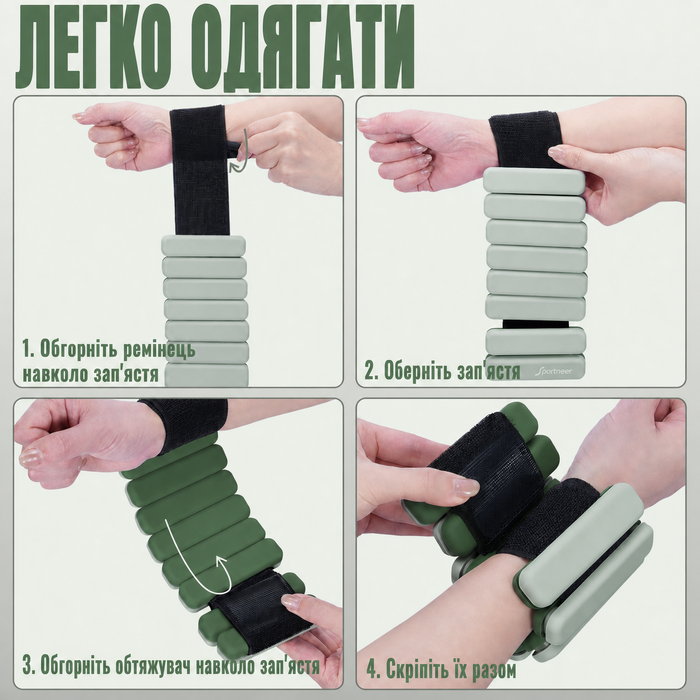 ЛЕГКО ОДЯГАТИ

1. Обгорніть ремінець навколо зап'ястя

2. Оберніть зап'ястя

Sportneer

3. Обгорніть обтяжувач навколо зап'ястя

4. Скріпіть їх разом