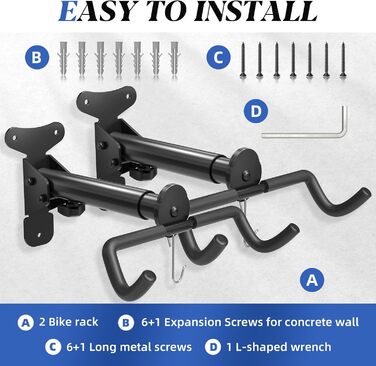 EASY TO INSTALL

B

C

D

A

A 2 Bike rack B 6+1 Expansion Screws for concrete wall

C 6+1 Long metal screws D 1 L-shaped wrench