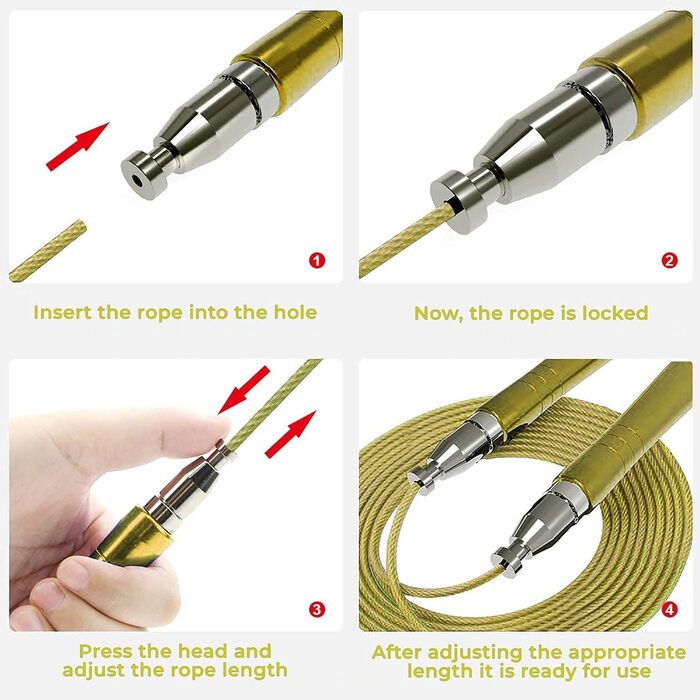 1
Insert the rope into the hole

2
Now, the rope is locked

3
Press the head and adjust the rope length

4
After adjusting the appropriate length it is ready for use