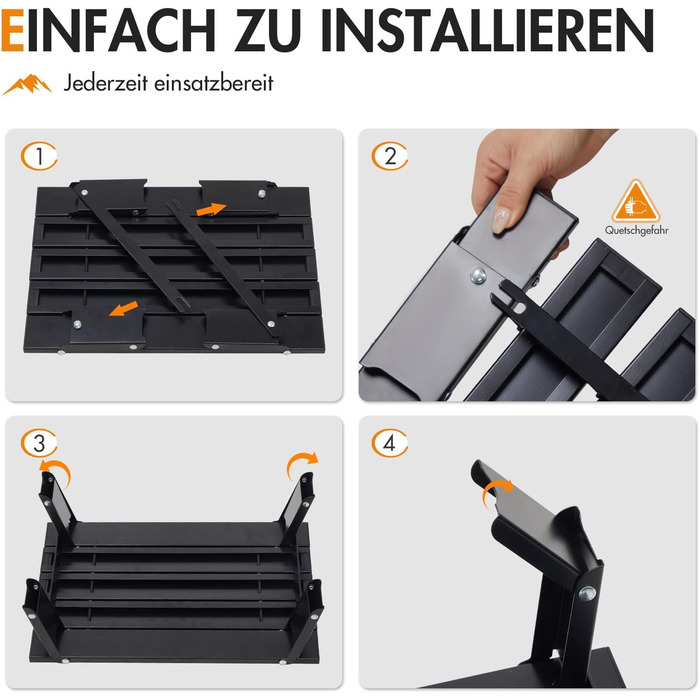 EINFACH ZU INSTALLIEREN

Jederzeit einsatzbereit

1

2

Quetschgefahr

3

4