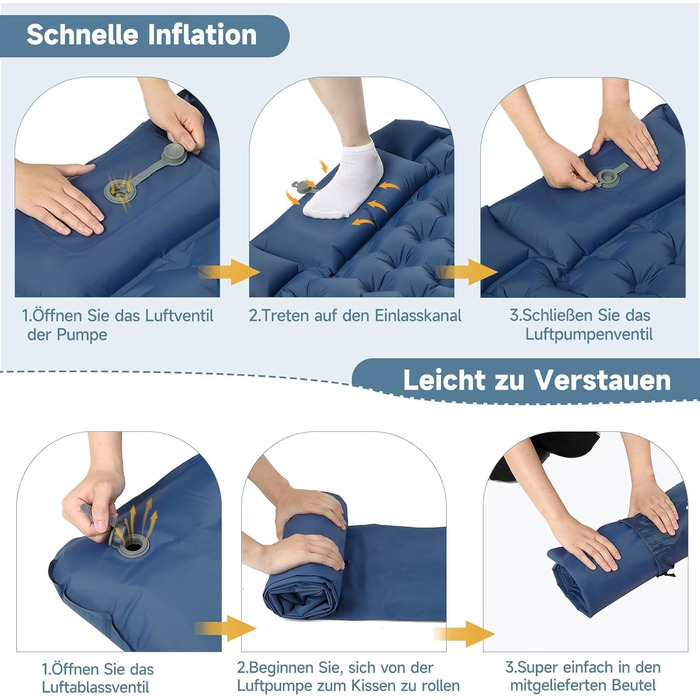 Schnelle Inflation

1.Öffnen Sie das Luftventil der Pumpe

2.Treten auf den Einlasskanal

3.Schließen Sie das Luftpumpenventil

Leicht zu Verstauen

1.Öffnen Sie das Luftablassventil

2.Beginnen Sie, sich von der Luftpumpe zum Kissen zu rollen

3.Super einfach in den mitgelieferten Beutel