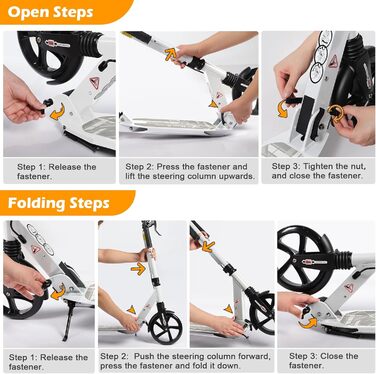 Open Steps

Step 1: Release the fastener.

Step 2: Press the fastener and lift the steering column upwards.

Step 3: Tighten the nut, and close the fastener.

Folding Steps

Step 1: Release the fastener.

Step 2: Push the steering column forward, press the fastener and fold it down.

Step 3: Close the fastener.