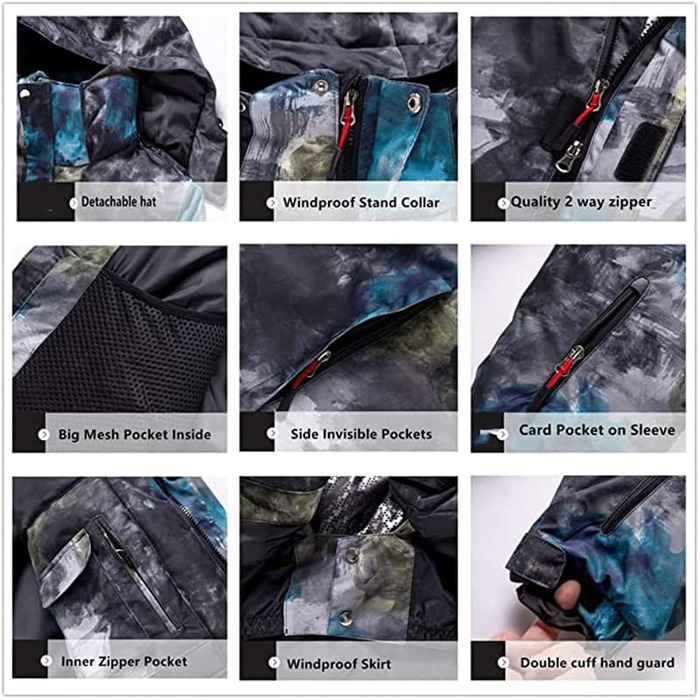 Detachable hat

Windproof Stand Collar

Quality 2 way zipper

Big Mesh Pocket Inside

Side Invisible Pockets

Card Pocket on Sleeve

Inner Zipper Pocket

Windproof Skirt

Double cuff hand guard