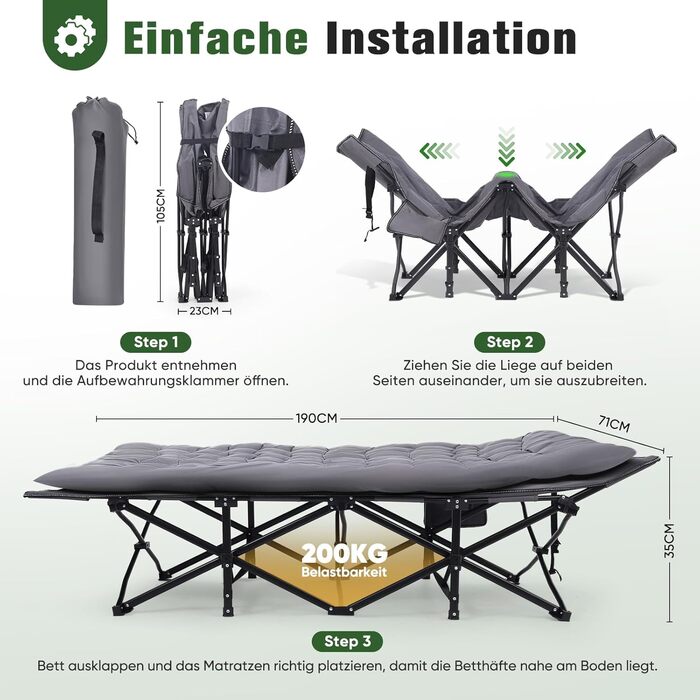 Einfache Installation

105CM

23CM

Step 1

Das Produkt entnehmen und die Aufbewahrungsklammer öffnen.

Step 2

Ziehen Sie die Liege auf beiden Seiten auseinander, um sie auszubreiten.

190CM

71CM

35CM

200KG
Belastbarkeit

Step 3

Bett ausklappen und das Matratzen richtig platzieren, damit die Betthäfte nahe am Boden liegt.