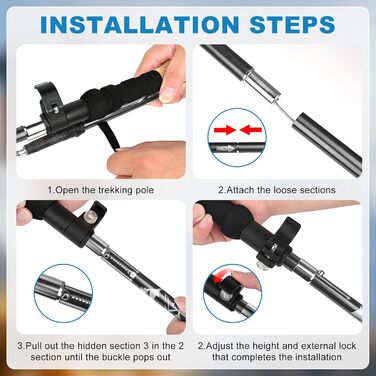 INSTALLATION STEPS

1.Open the trekking pole

2.Attach the loose sections

3.Pull out the hidden section 3 in the 2 section until the buckle pops out

2.Adjust the height and external lock that completes the installation