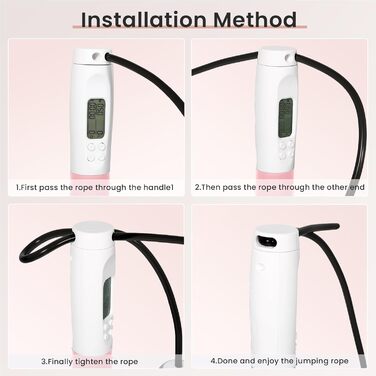 Installation Method

1.First pass the rope through the handle1

2.Then pass the rope through the other end

3.Finally tighten the rope

4.Done and enjoy the jumping rope