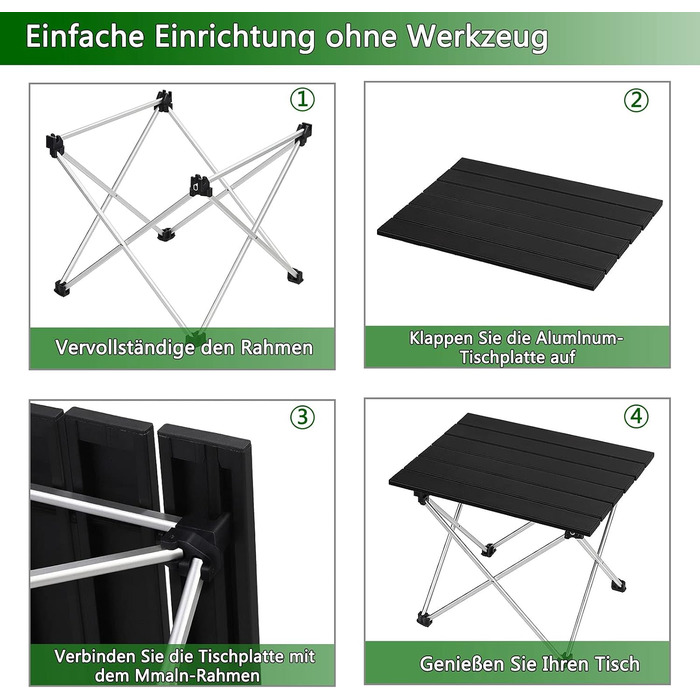 Einfache Einrichtung ohne Werkzeug

①

Vervollständige den Rahmen

②

Klappen Sie die Alumlnum-Tischplatte auf

③

Verbinden Sie die Tischplatte mit dem Mmaln-Rahmen

④

Genießen Sie Ihren Tisch