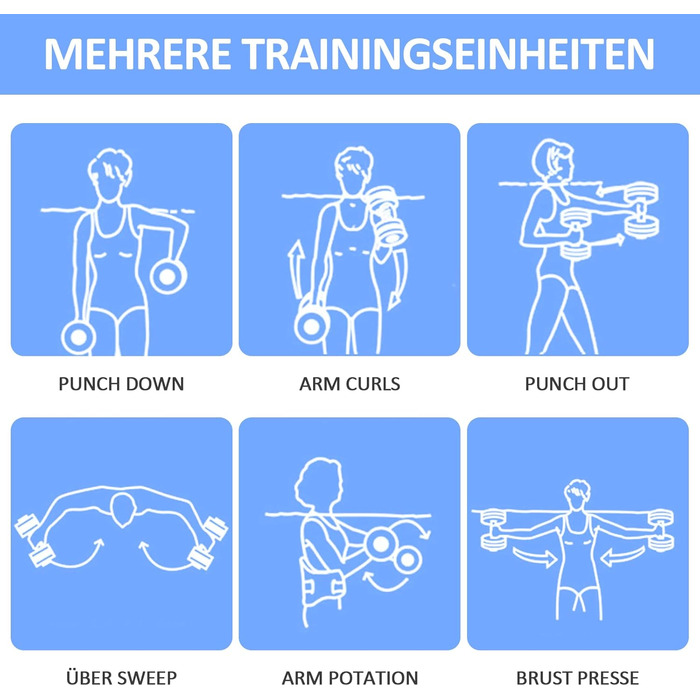 MEHRERE TRAININGSEINHEITEN

PUNCH DOWN

ARM CURLS

PUNCH OUT

ÜBER SWEEP

ARM POTATION

BRUST PRESSE