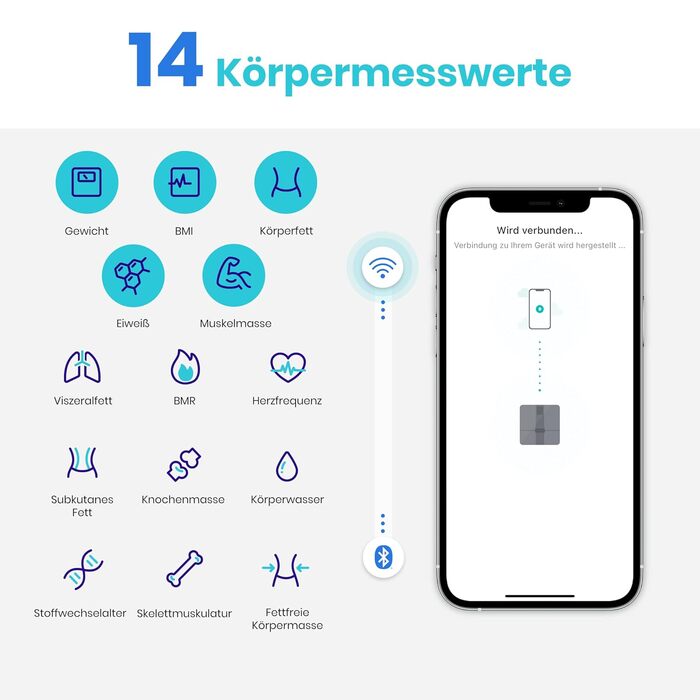 14 Körpermesswerte

Gewicht
BMI
Körperfett
Eiweiß
Muskelmasse
Viszeralfett
BMR
Herzfrequenz
Subkutanes Fett
Knochenmasse
Körperwasser
Stoffwechselalter
Skelettmuskulatur
Fettfreie Körpermasse

Wird verbunden...
Verbindung zu Ihrem Gerät wird hergestellt ...