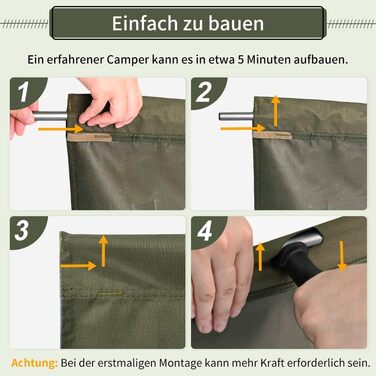 Einfach zu bauen

Ein erfahrener Camper kann es in etwa 5 Minuten aufbauen.

1

2

3

4

Achtung: Bei der erstmaligen Montage kann mehr Kraft erforderlich sein.