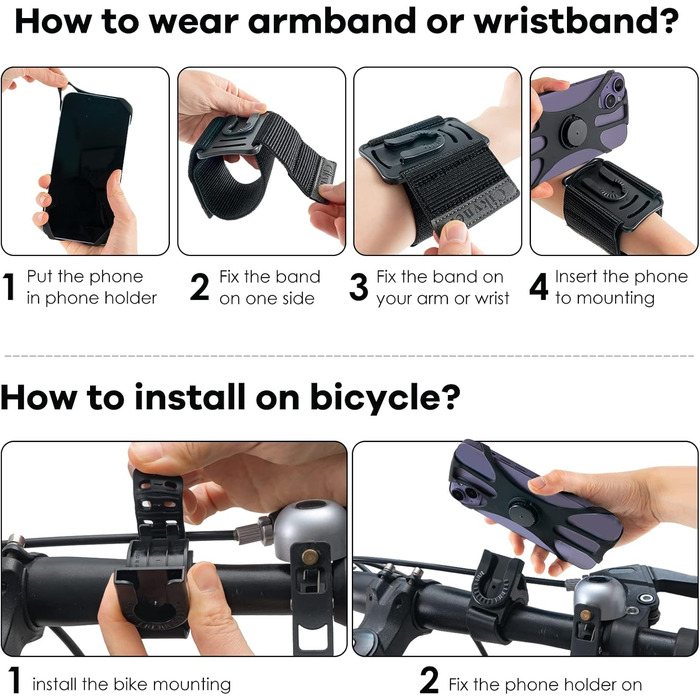 How to wear armband or wristband?

1 Put the phone in phone holder

2 Fix the band on one side

3 Fix the band on your arm or wrist

4 Insert the phone to mounting

How to install on bicycle?

1 install the bike mounting

2 Fix the phone holder on