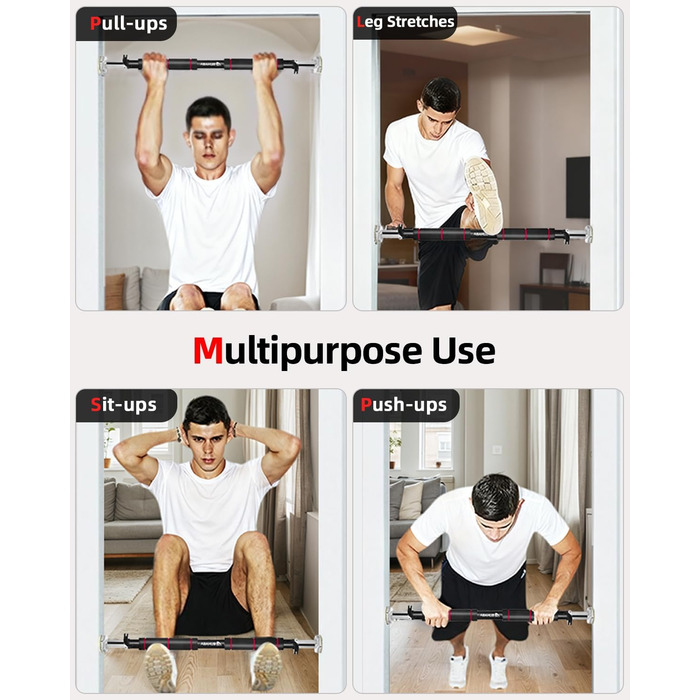 Pull-ups

Leg Stretches

Multipurpose Use

Sit-ups

Push-ups