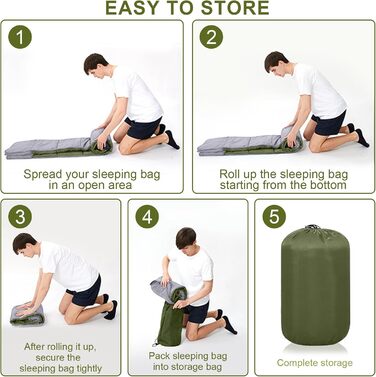 EASY TO STORE

1

Spread your sleeping bag in an open area

2

Roll up the sleeping bag starting from the bottom

3

After rolling it up, secure the sleeping bag tightly

4

Pack sleeping bag into storage bag

5

Complete storage