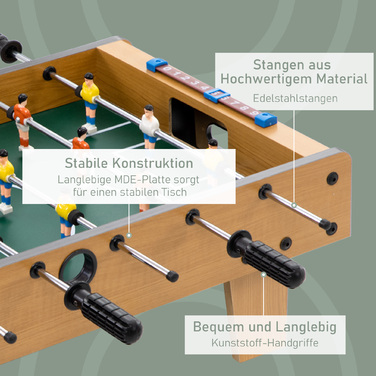 Stangen aus Hochwertigem Material
Edelstahlstangen

Stabile Konstruktion
Langlebige MDE-Platte sorgt für einen stabilen Tisch

Bequem und Langlebig
Kunststoff-Handgriffe